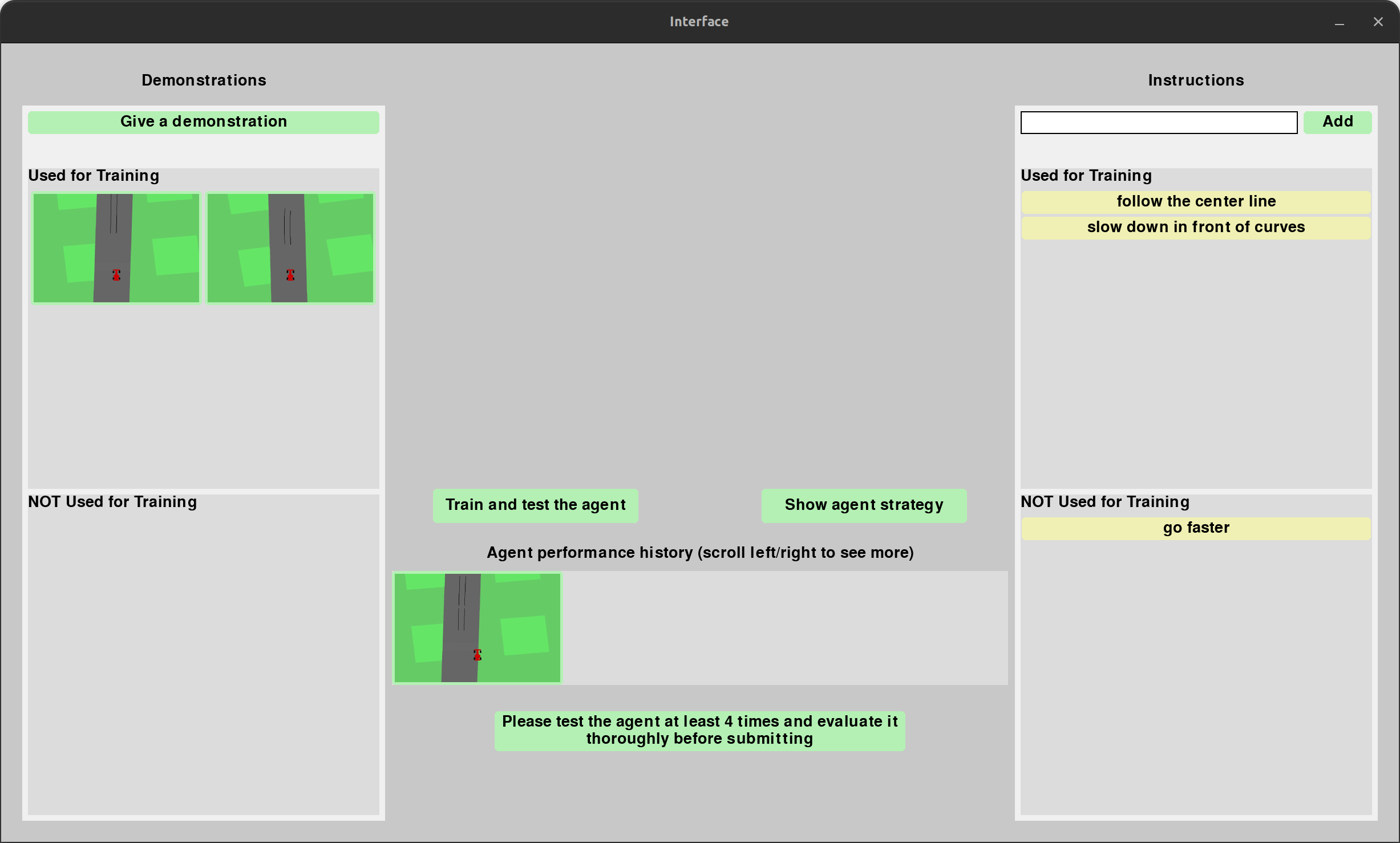 Interface

Demonstrations

Give a demonstration

Used for Training

NOT Used for Training

Train and test the agent

Show agent strategy

Agent performance history (scroll left/right to see more)

Please test the agent at least 4 times and evaluate it thoroughly before submitting

Instructions

Add

Used for Training

follow the center line

slow down in front of curves

NOT Used for Training

go faster